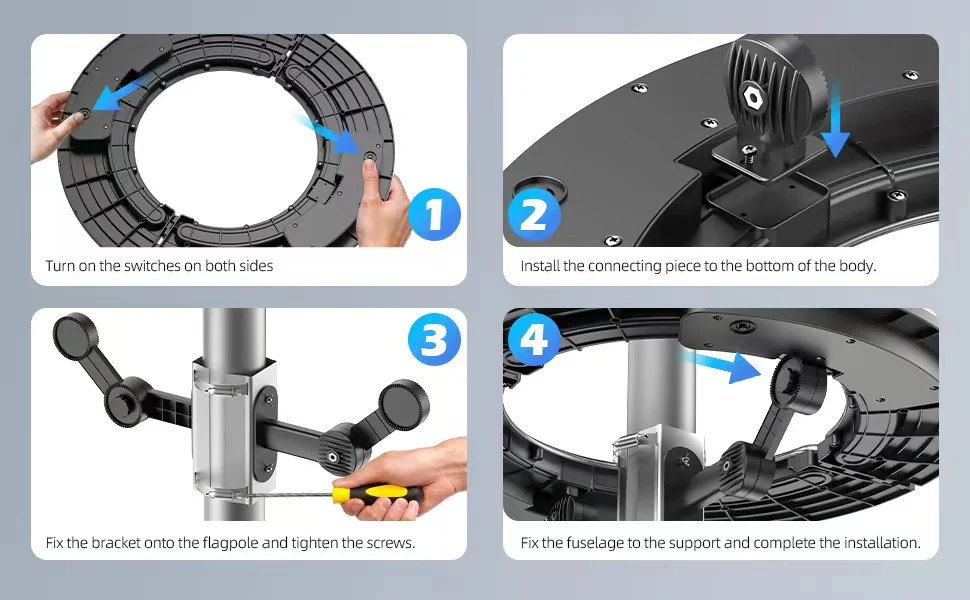 1

Turn on the switches on both sides

2

Install the connecting piece to the bottom of the body.

3

Fix the bracket onto the flagpole and tighten the screws.

4

Fix the fuselage to the support and complete the installation.